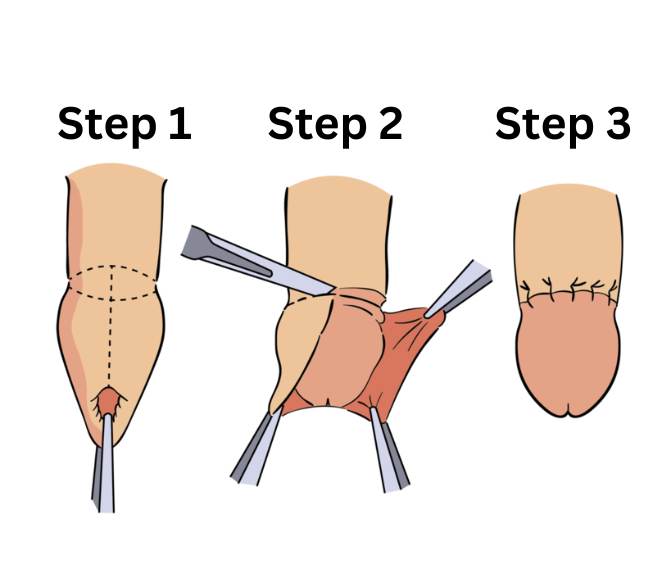 Step 1 Step 2 Step 3